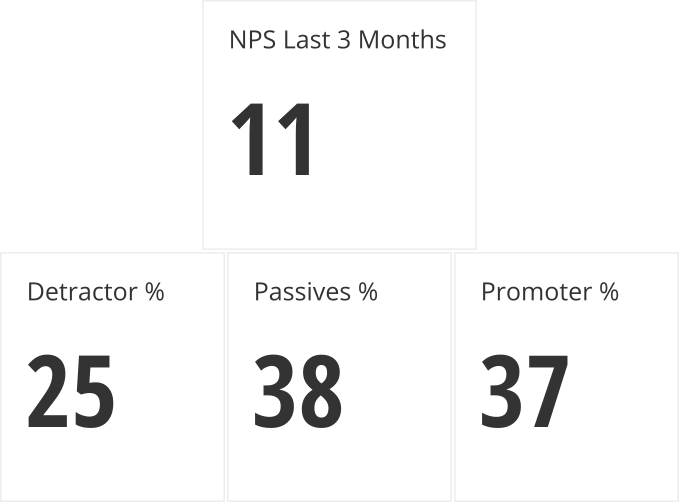 NPS Last 3 Months

11

Detractor %

25

Passives %

38

Promoter %

37